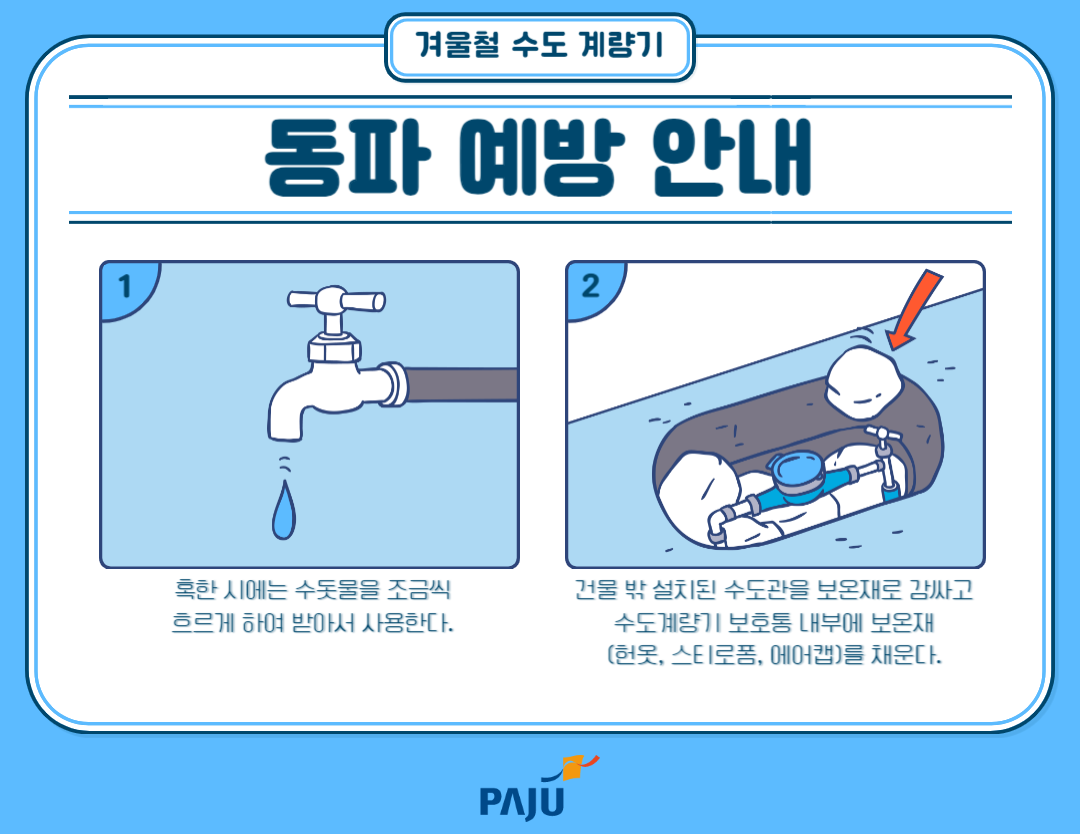 겨울철 수도 계량기

동파 예방 안내

1

혹한 시에는 수돗물을 조금씩 흐르게 하여 받아서 사용한다.

2

건물 밖 설치된 수도관을 보온재로 감싸고 수도계량기 보호통 내부에 보온재 (헌옷, 스티로폼, 에어캡)를 채운다.

PAJU